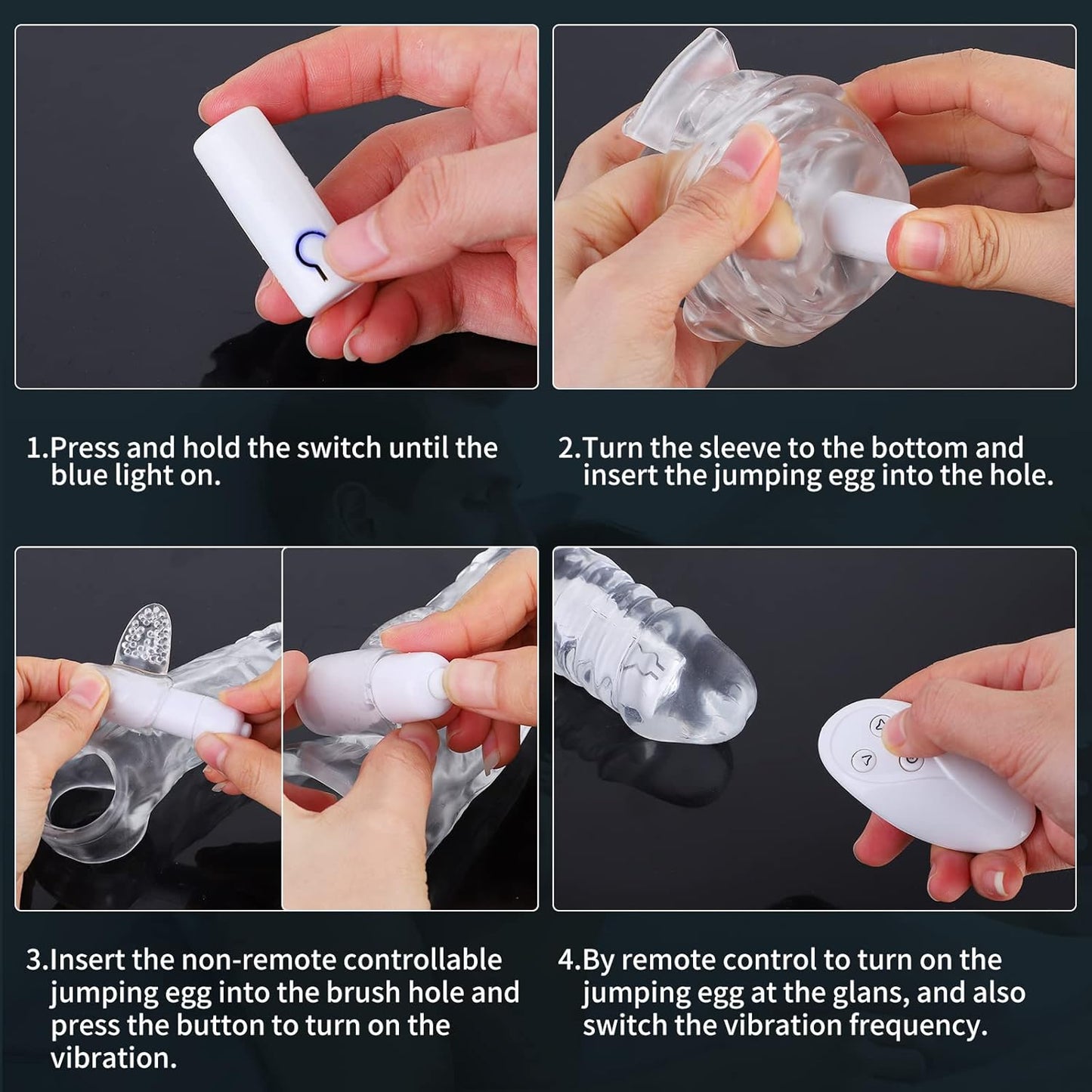 1.Press and hold the switch until the blue light on.

2.Turn the sleeve to the bottom and insert the jumping egg into the hole.

3.Insert the non-remote controllable jumping egg into the brush hole and press the button to turn on the vibration.

4.By remote control to turn on the jumping egg at the glans, and also switch the vibration frequency.