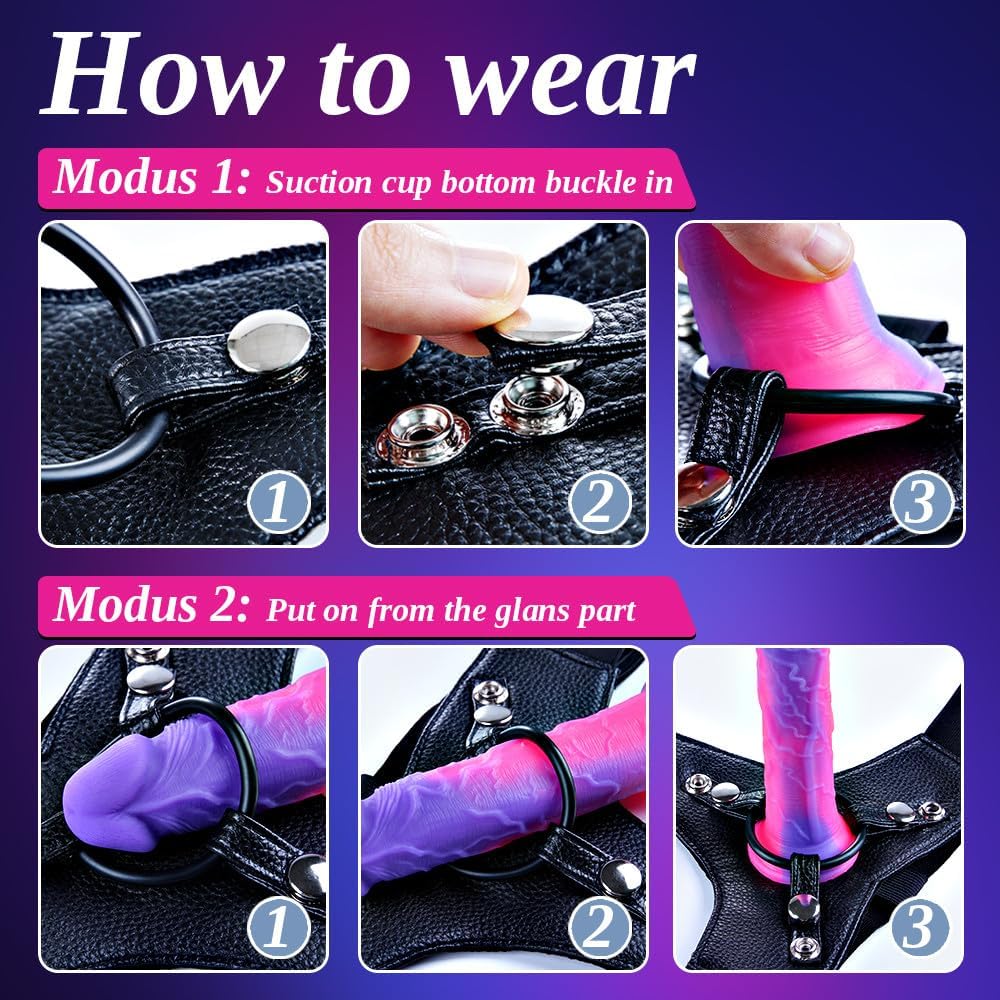 How to wear

Modus 1: Suction cup bottom buckle in

1

2

3

Modus 2: Put on from the glans part

1

2

3