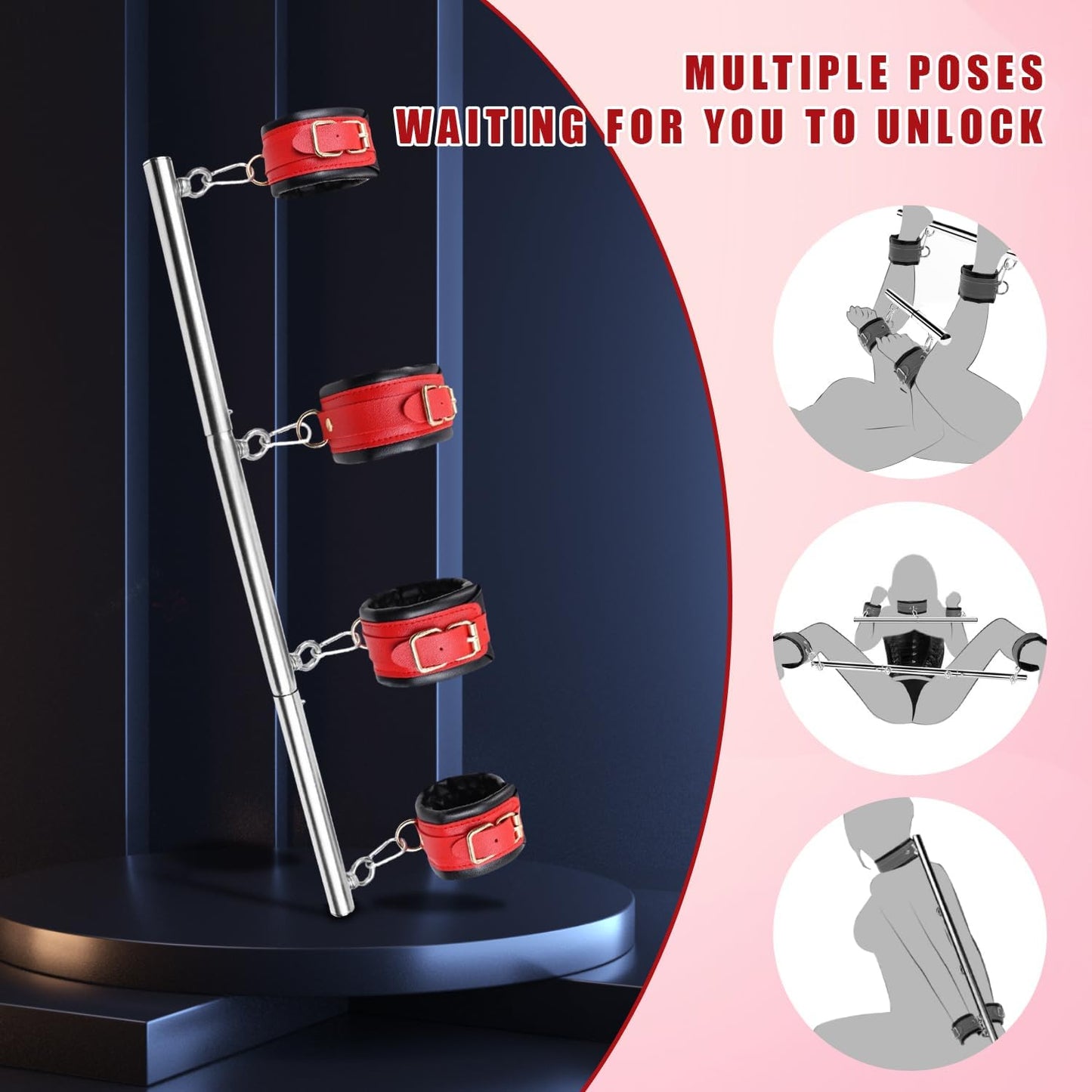 MULTIPLE POSES
WAITING FOR YOU TO UNLOCK