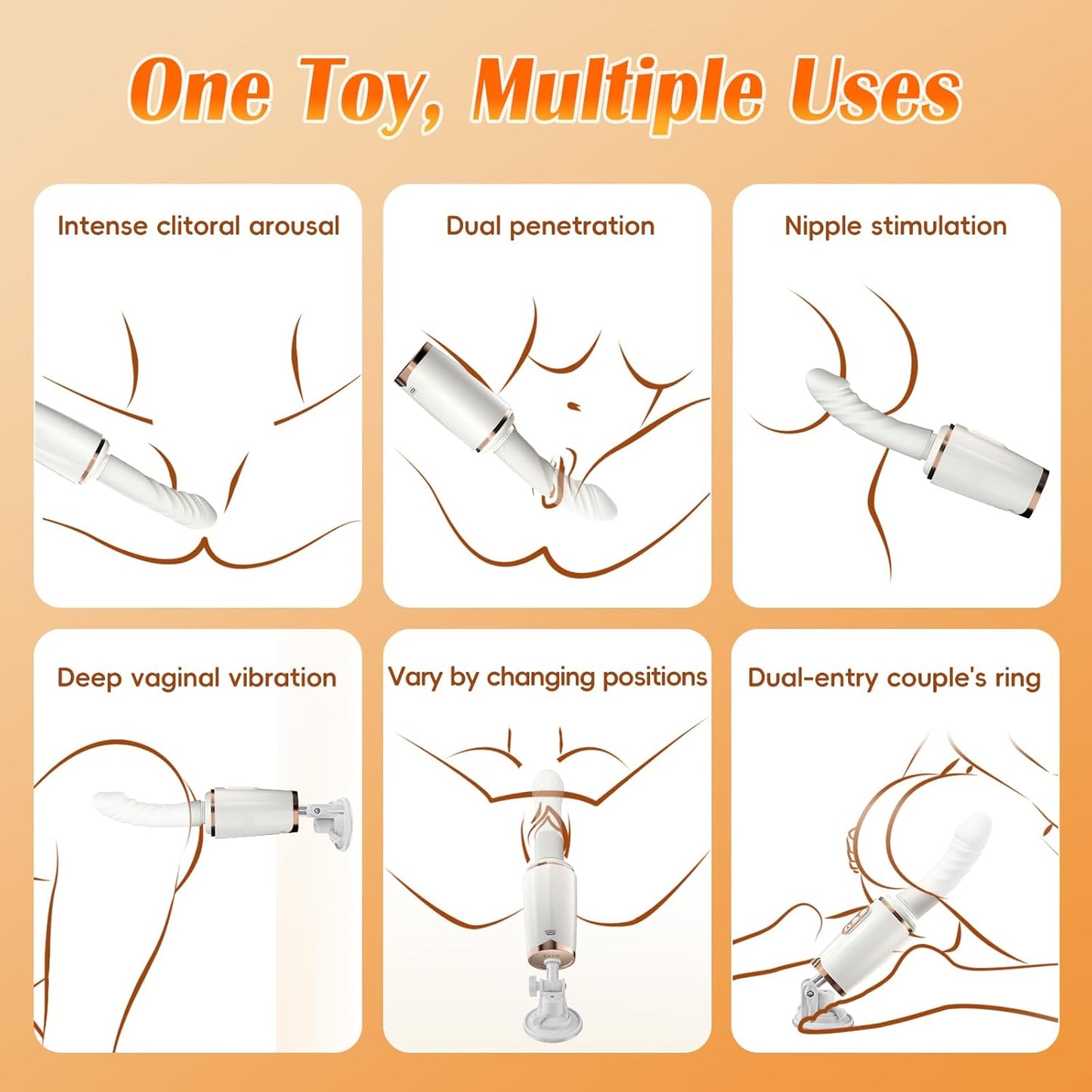 One Toy, Multiple Uses

Intense clitoral arousal

Dual penetration

Nipple stimulation

Deep vaginal vibration

Vary by changing positions

Dual-entry couple's ring