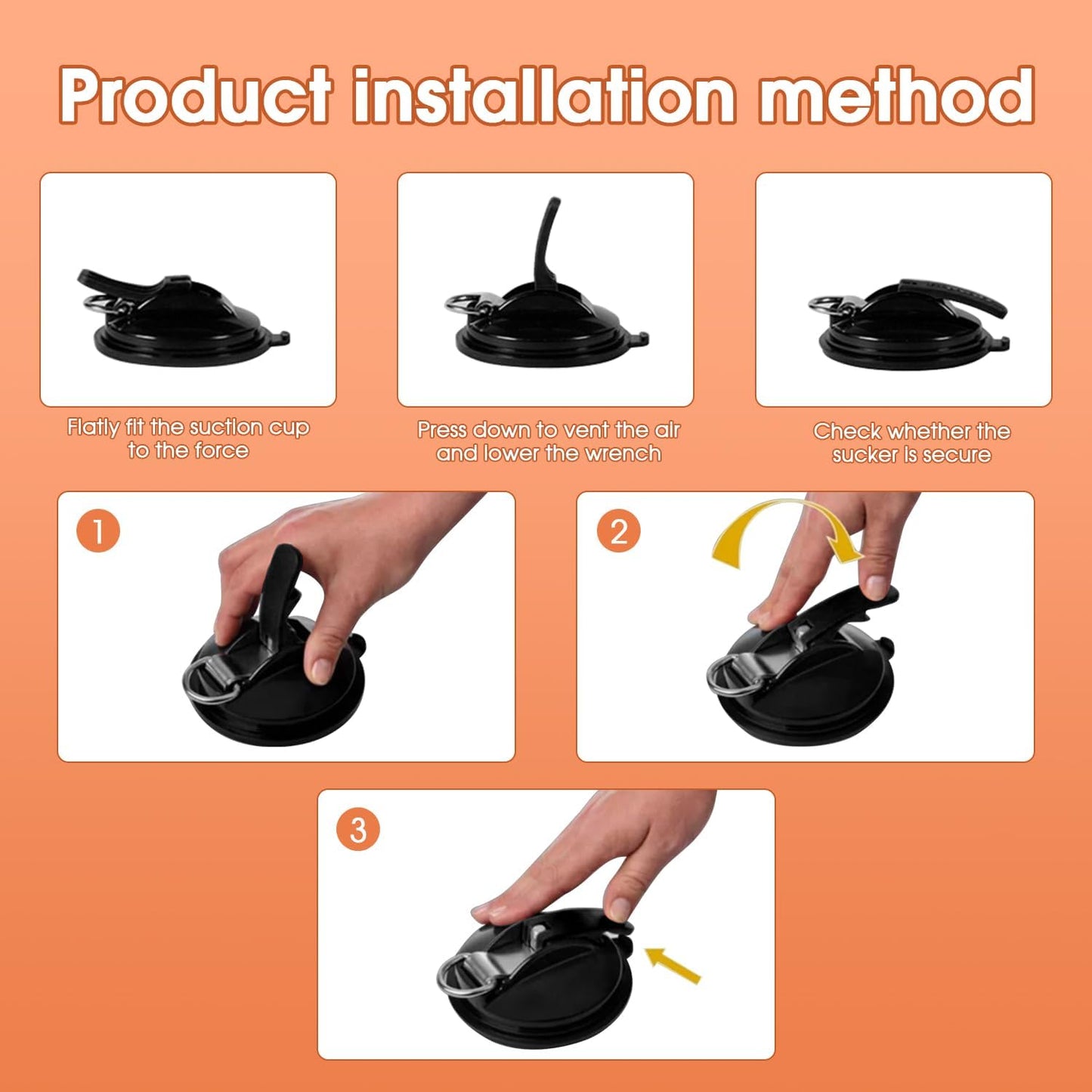 Product installation method

Flatly fit the suction cup to the force

Press down to vent the air and lower the wrench

Check whether the sucker is secure

1

2

3