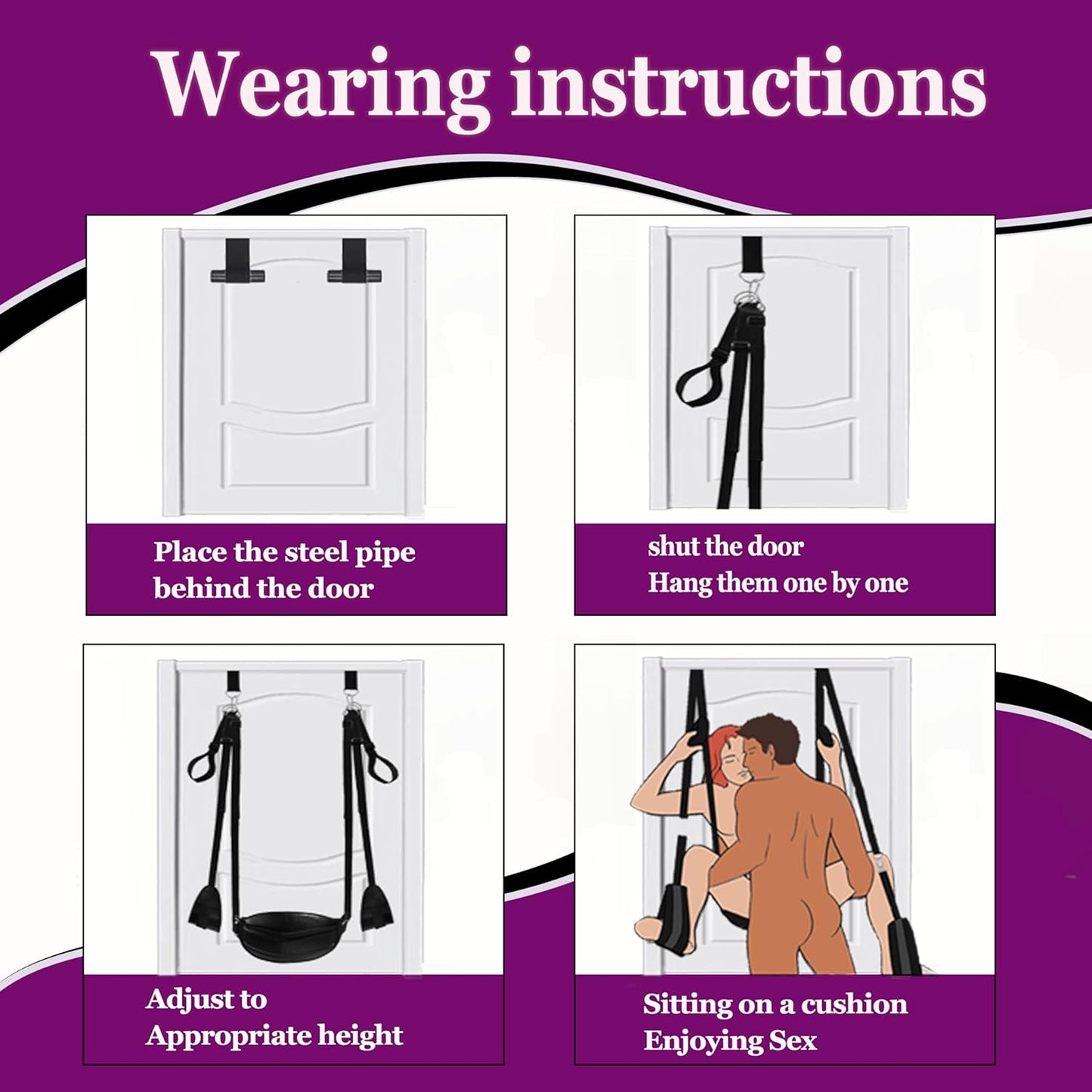 Wearing instructions

Place the steel pipe behind the door

shut the door
Hang them one by one

Adjust to
Appropriate height

Sitting on a cushion
Enjoying Sex