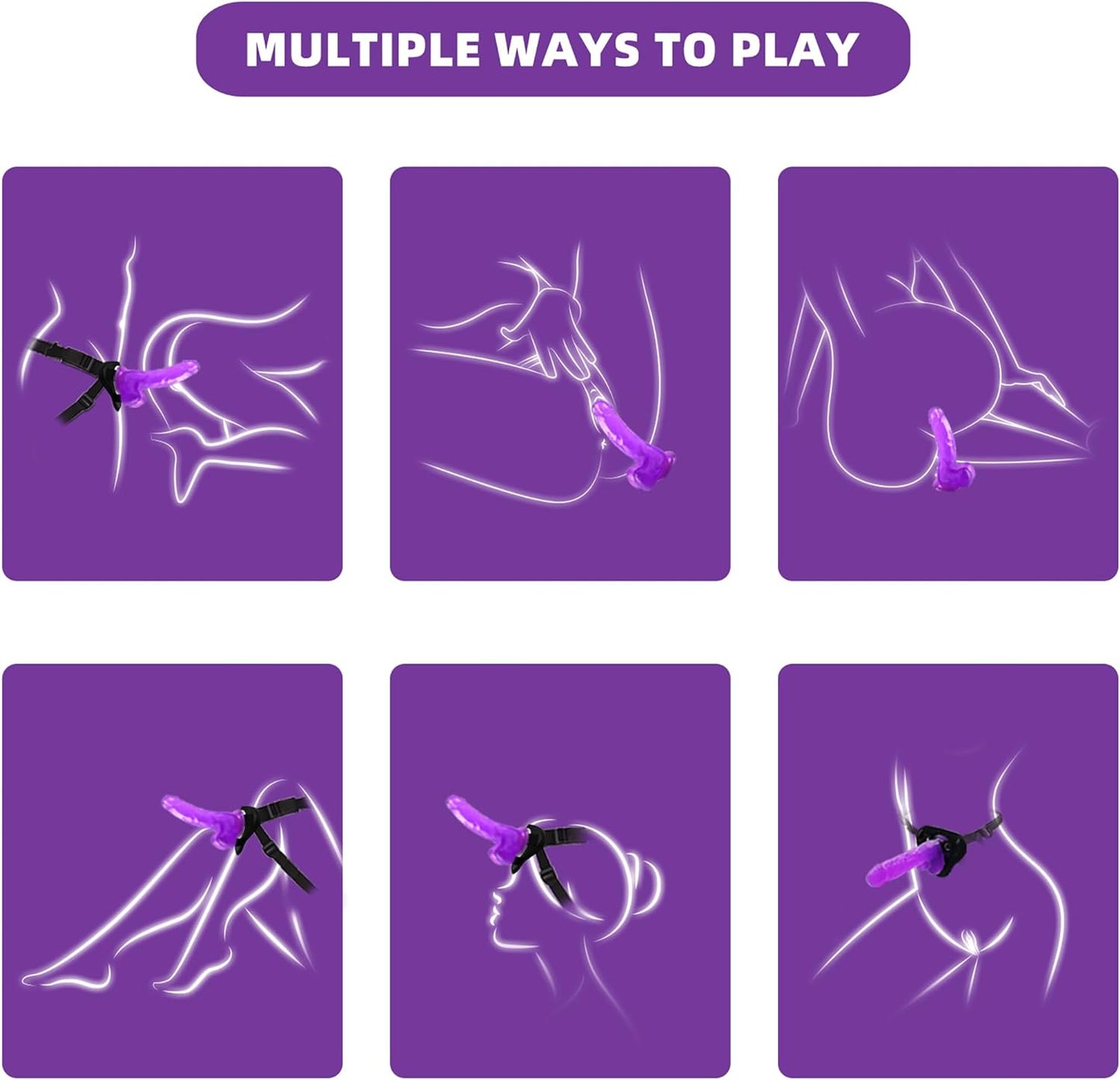 MULTIPLE WAYS TO PLAY