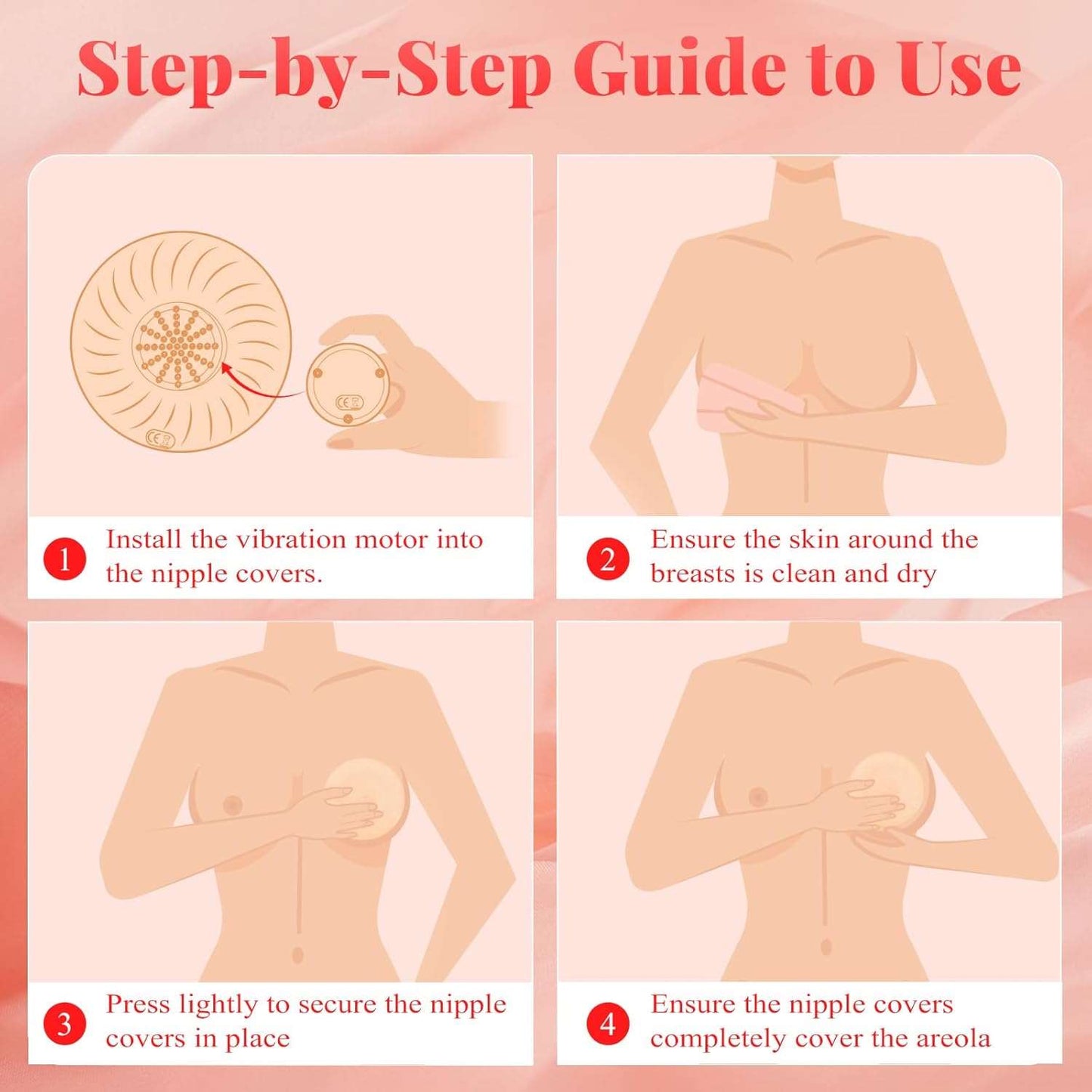 Step-by-Step Guide to Use

CE

CE

1 Install the vibration motor into the nipple covers.

2 Ensure the skin around the breasts is clean and dry

3 Press lightly to secure the nipple covers in place

4 Ensure the nipple covers completely cover the areola