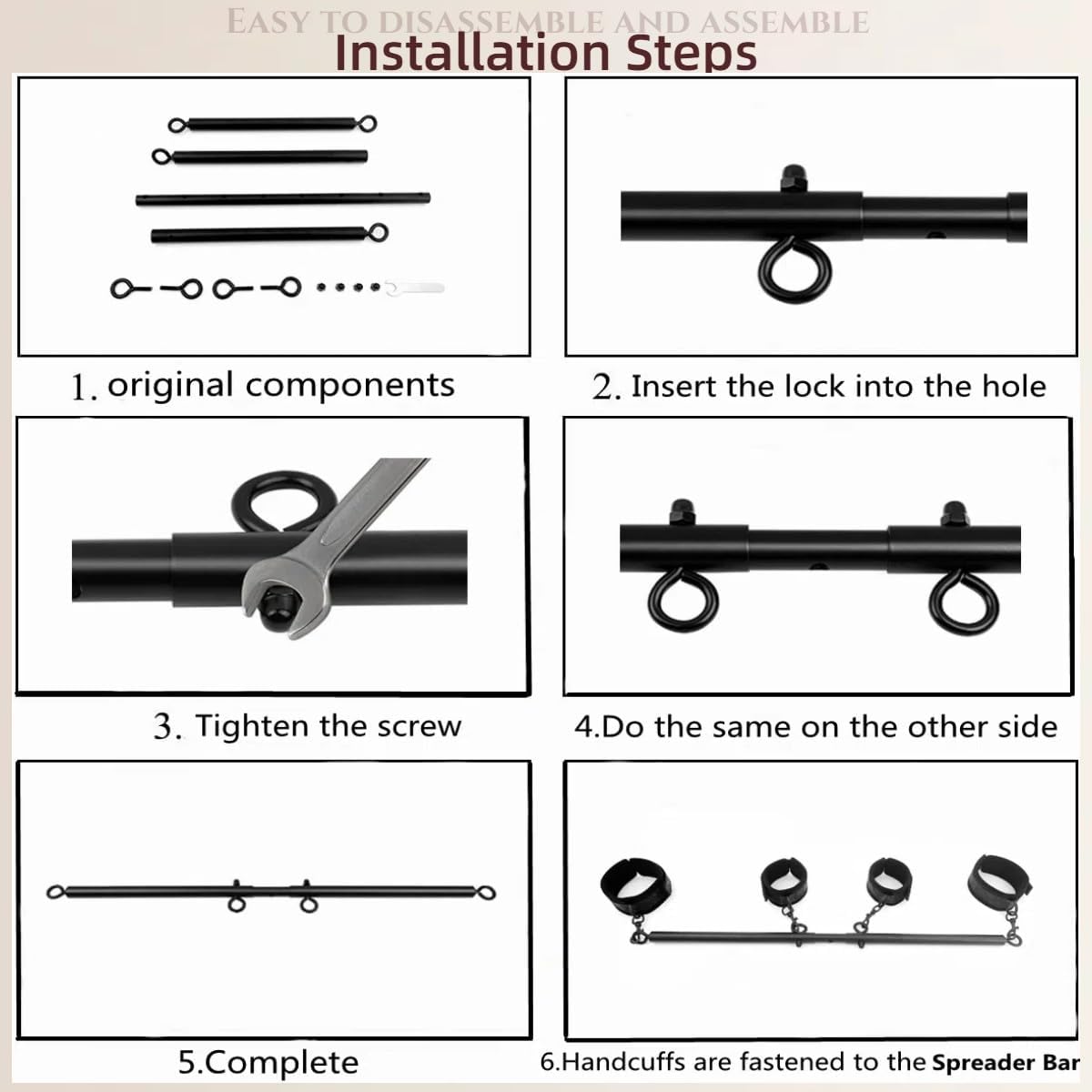 EASY TO DISASSEMBLE AND ASSEMBLE
Installation Steps

1. original components

2. Insert the lock into the hole

3. Tighten the screw

4.Do the same on the other side

5.Complete

6.Handcuffs are fastened to the Spreader Bar