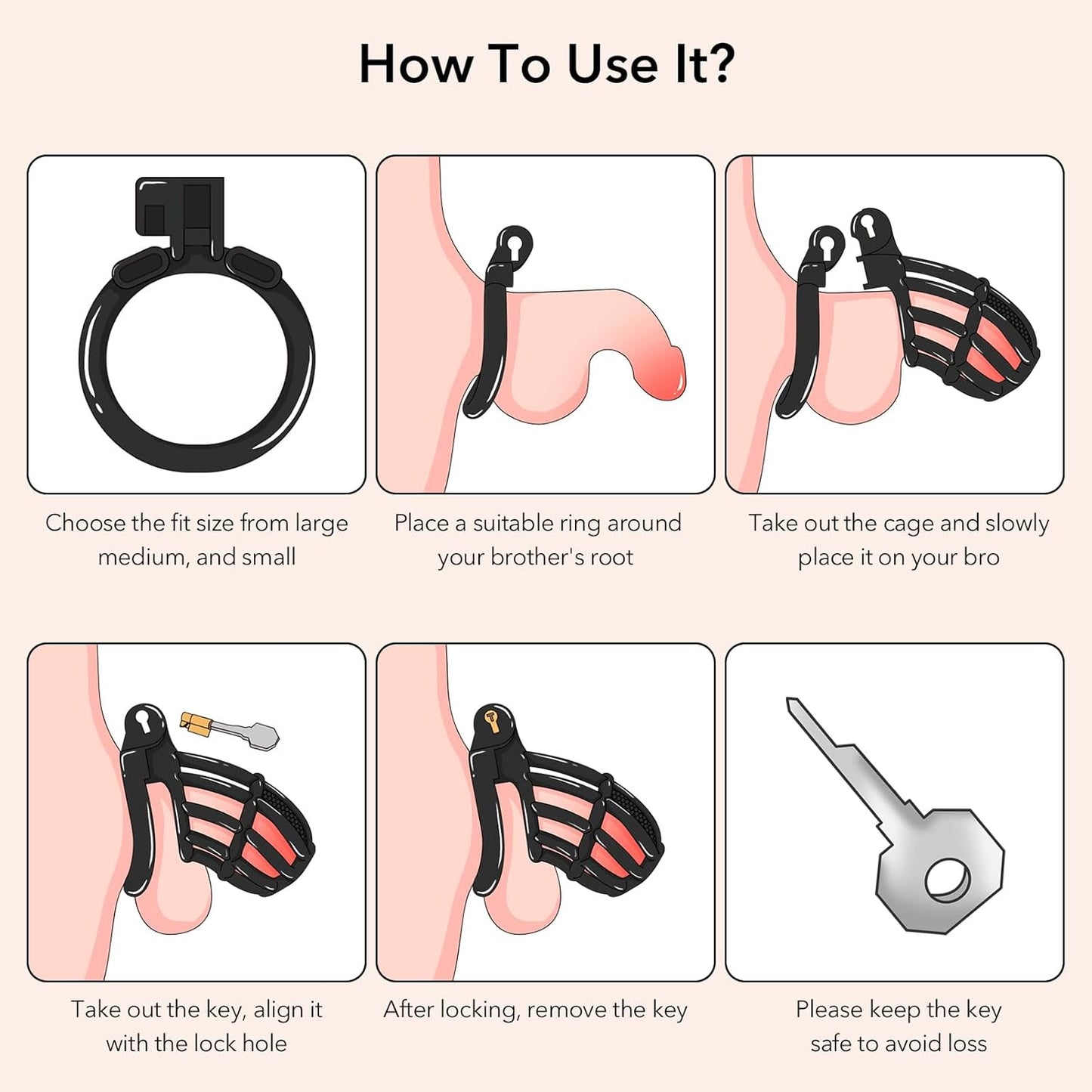 How To Use It?

Choose the fit size from large medium, and small

Place a suitable ring around your brother's root

Take out the cage and slowly place it on your bro

Take out the key, align it with the lock hole

After locking, remove the key

Please keep the key safe to avoid loss