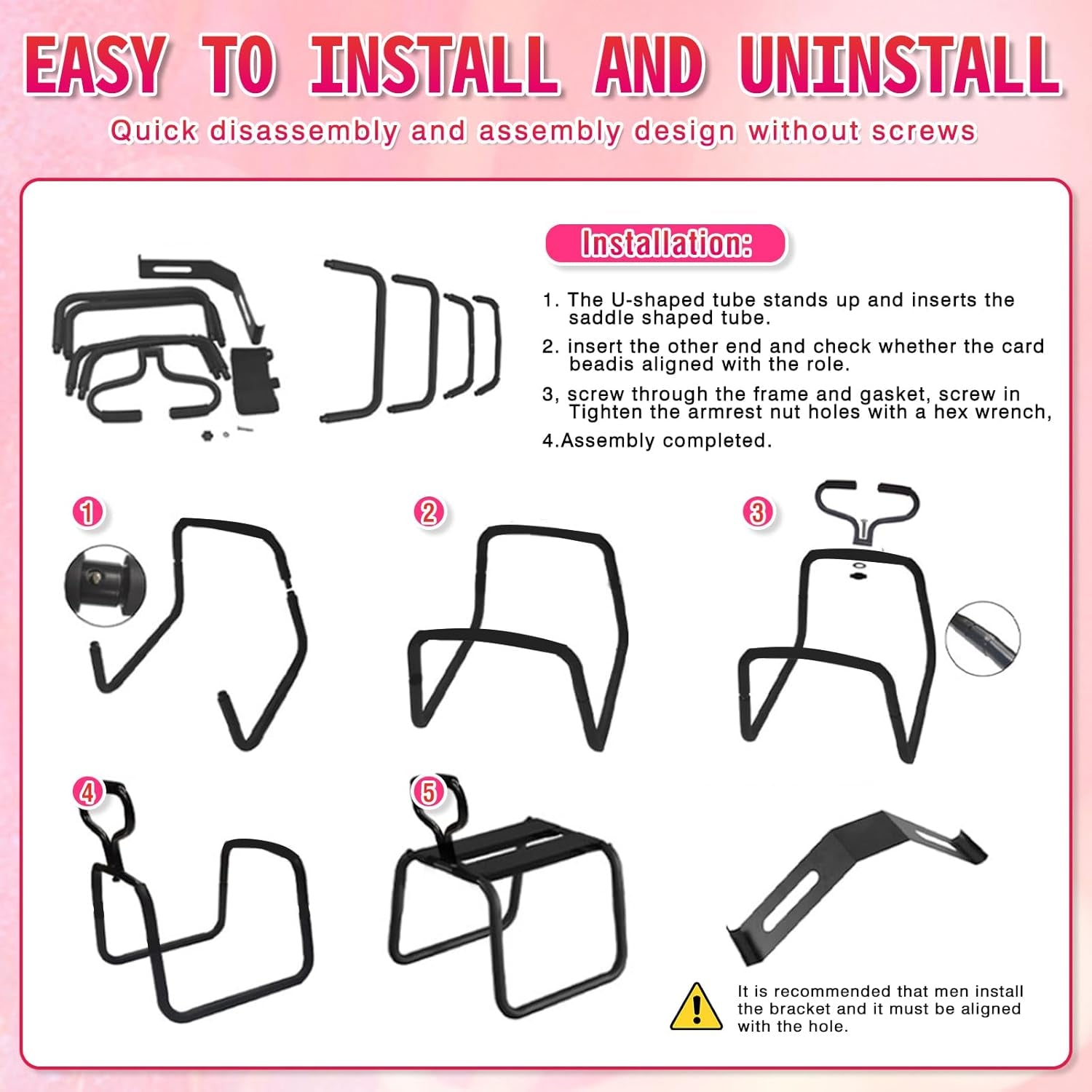 EASY TO INSTALL AND UNINSTALL

Quick disassembly and assembly design without screws

Installation:

1. The U-shaped tube stands up and inserts the saddle shaped tube.

2. insert the other end and check whether the card beadis aligned with the role.

3, screw through the frame and gasket, screw in Tighten the armrest nut holes with a hex wrench,

4.Assembly completed.

1

2

3

4

5

It is recommended that men install the bracket and it must be aligned with the hole.