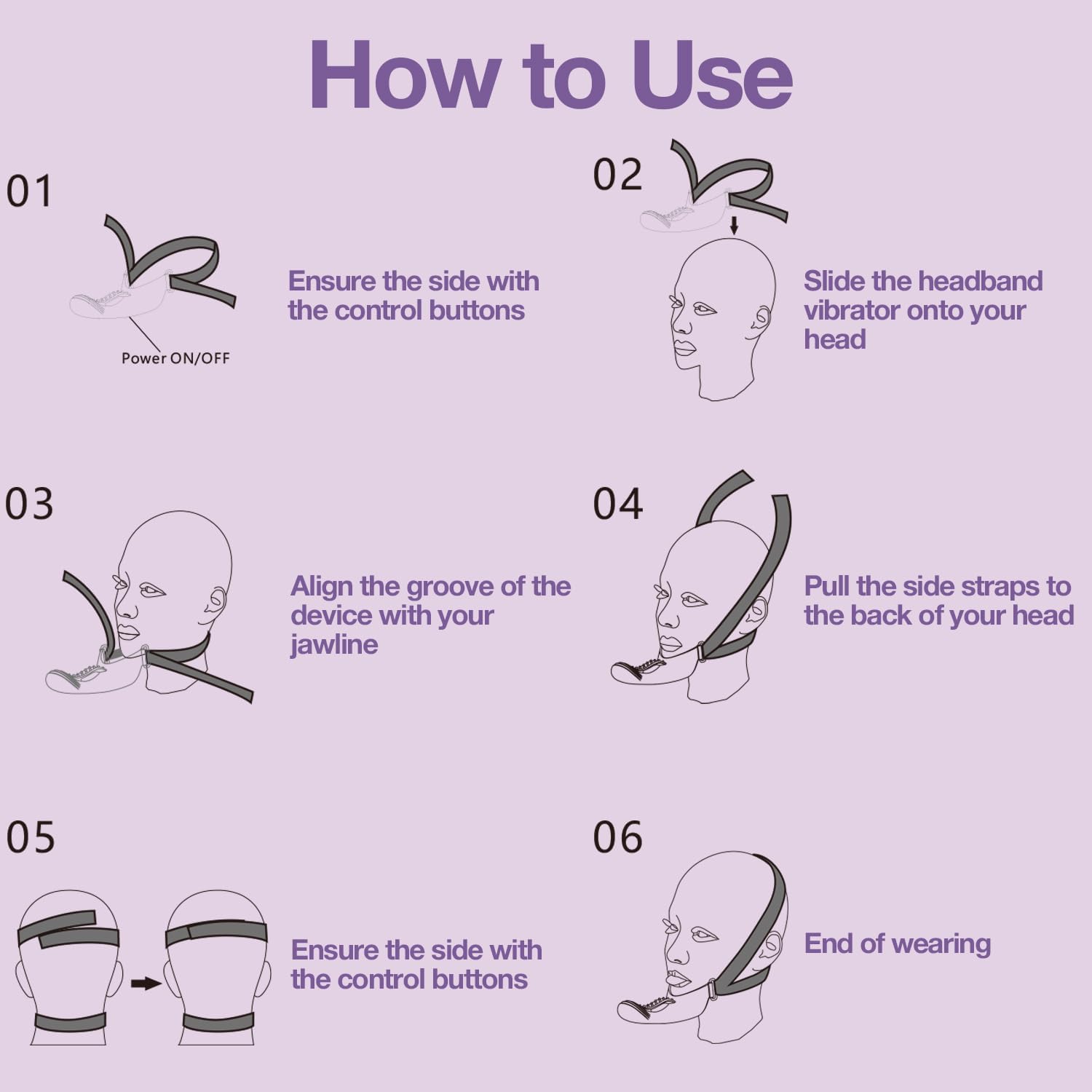 How to Use

01

Power ON/OFF

Ensure the side with the control buttons

02

Slide the headband vibrator onto your head

03

Align the groove of the device with your jawline

04

Pull the side straps to the back of your head

05

Ensure the side with the control buttons

06

End of wearing