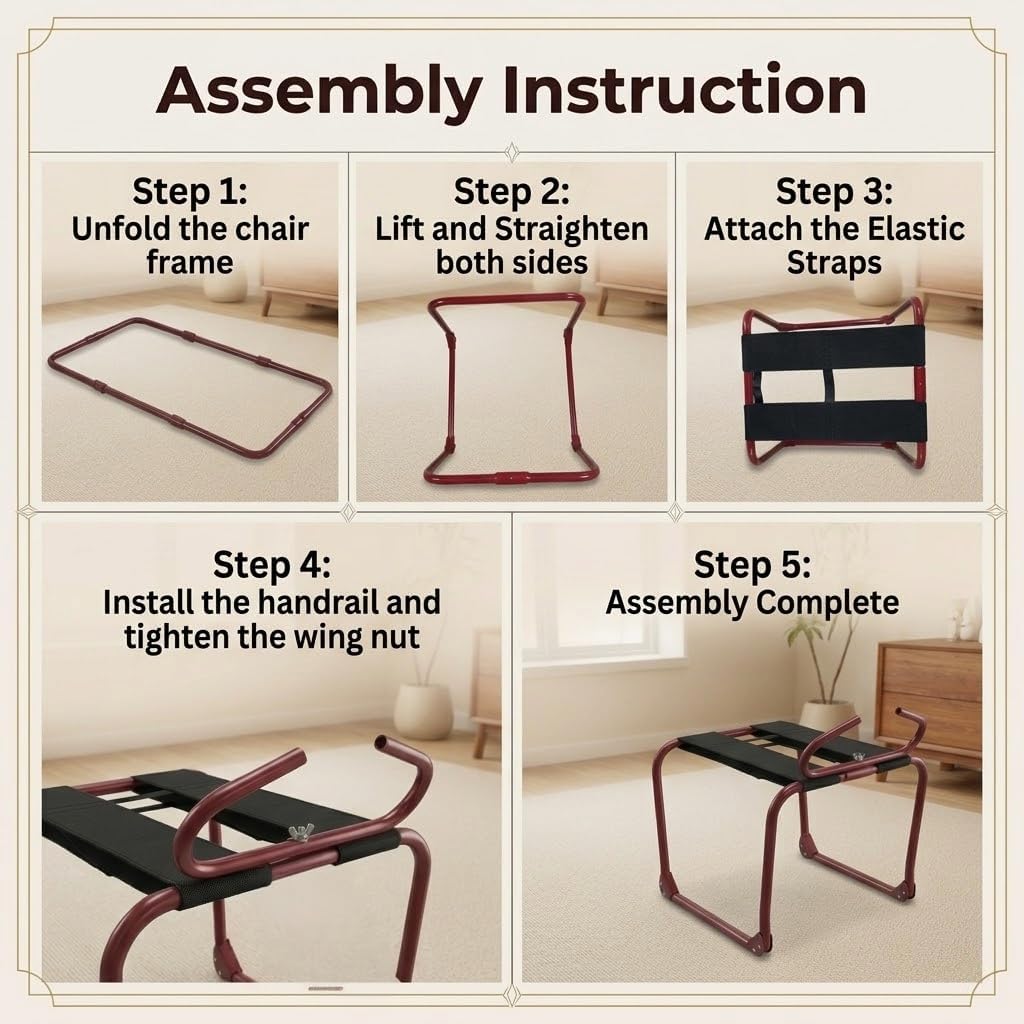 Assembly Instruction

Step 1:
Unfold the chair frame

Step 2:
Lift and Straighten both sides

Step 3:
Attach the Elastic Straps

Step 4:
Install the handrail and tighten the wing nut

Step 5:
Assembly Complete