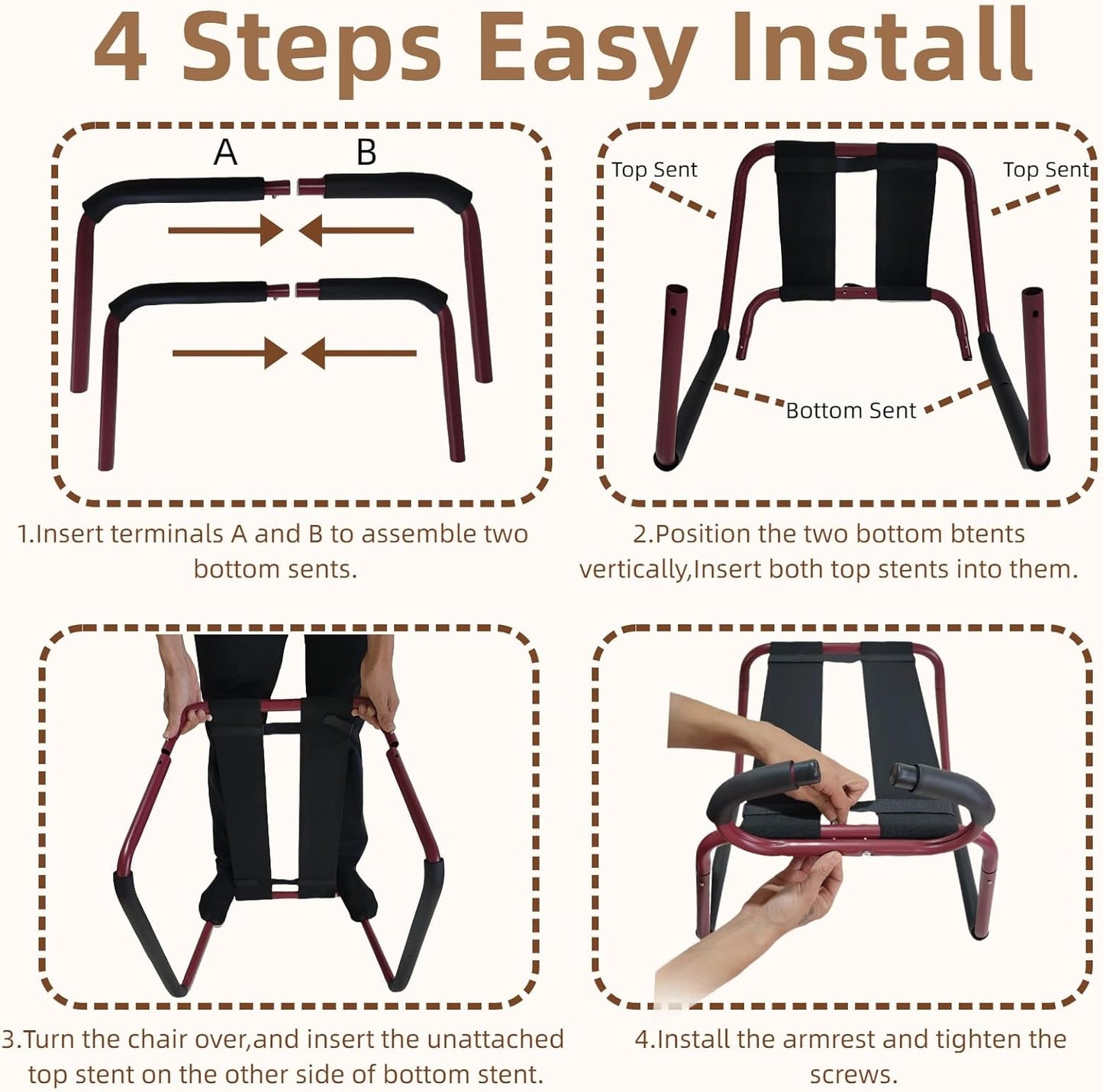 4 Steps Easy Install

A B

1.Insert terminals A and B to assemble two bottom sents.

Top Sent Top Sent

Bottom Sent

2.Position the two bottom btents vertically,Insert both top stents into them.

3.Turn the chair over,and insert the unattached top stent on the other side of bottom stent.

4.Install the armrest and tighten the screws.