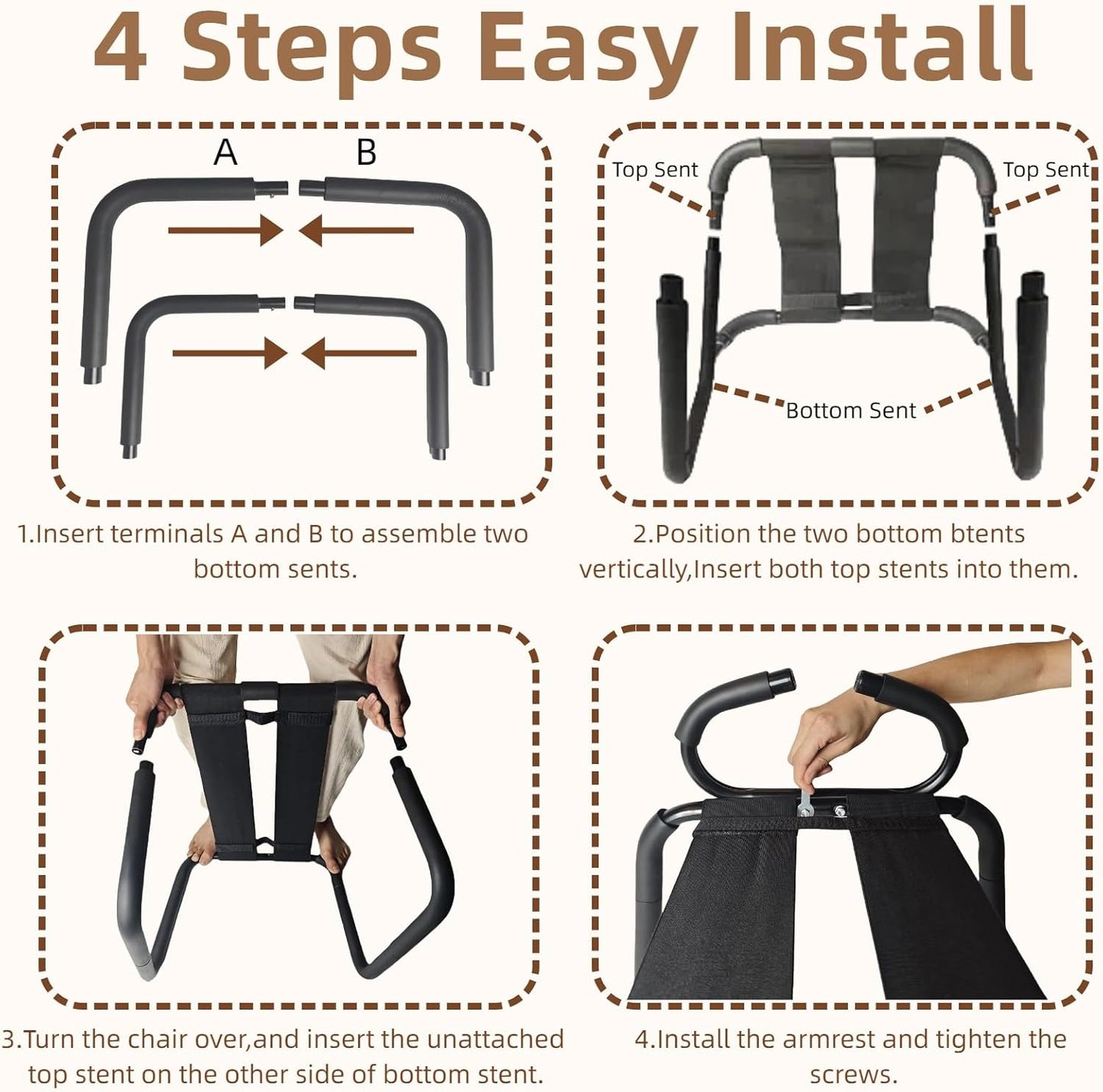 4 Steps Easy Install

A

B

1.Insert terminals A and B to assemble two bottom sents.

Top Sent

Top Sent

Bottom Sent

2.Position the two bottom btents vertically,Insert both top stents into them.

3.Turn the chair over,and insert the unattached top stent on the other side of bottom stent.

4.Install the armrest and tighten the screws.