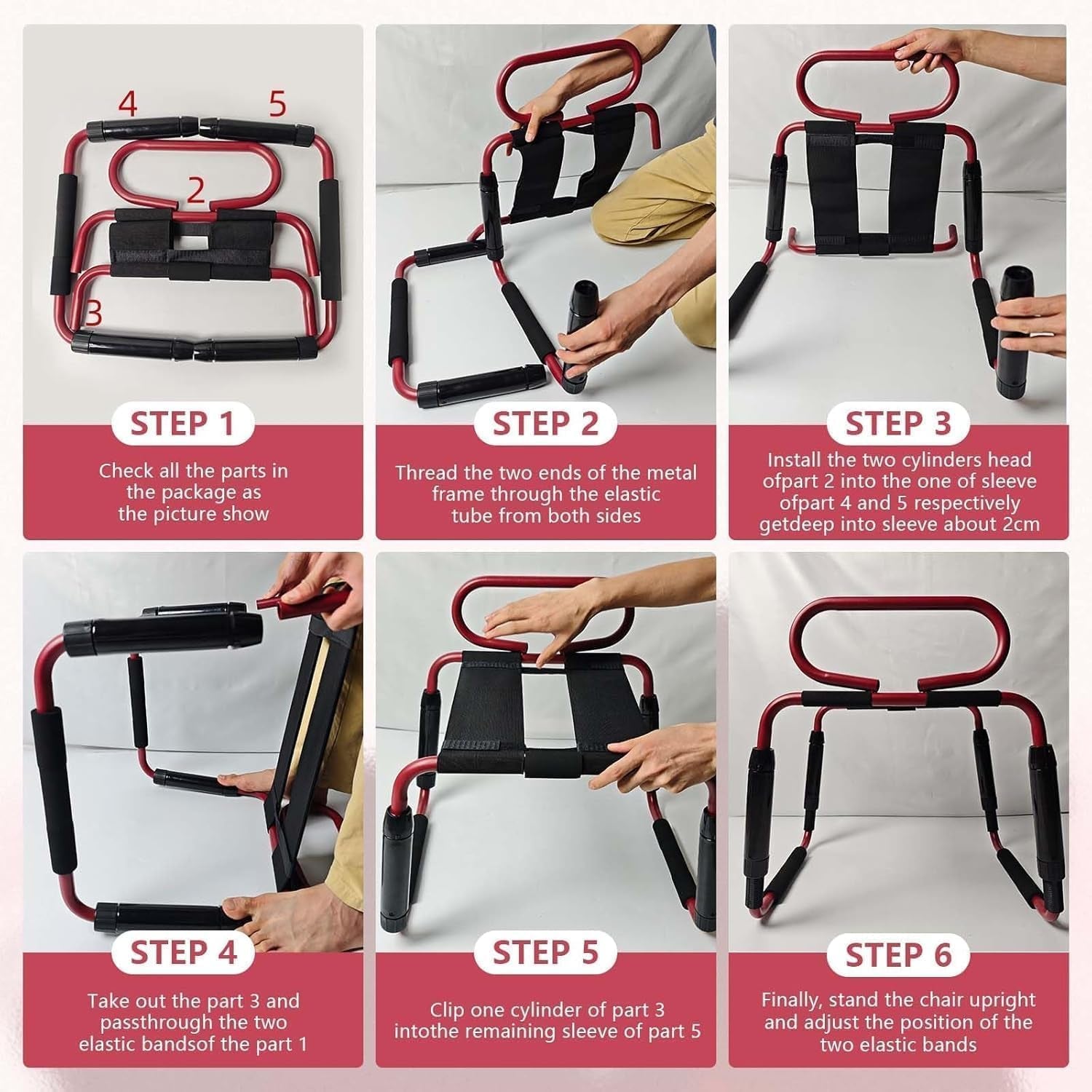 4

5

2

3

STEP 1

Check all the parts in the package as the picture show

STEP 2

Thread the two ends of the metal frame through the elastic tube from both sides

STEP 3

Install the two cylinders head ofpart 2 into the one of sleeve ofpart 4 and 5 respectively getdeep into sleeve about 2cm

STEP 4

Take out the part 3 and passthrough the two elastic bandsof the part 1

STEP 5

Clip one cylinder of part 3 intothe remaining sleeve of part 5

STEP 6

Finally, stand the chair upright and adjust the position of the two elastic bands