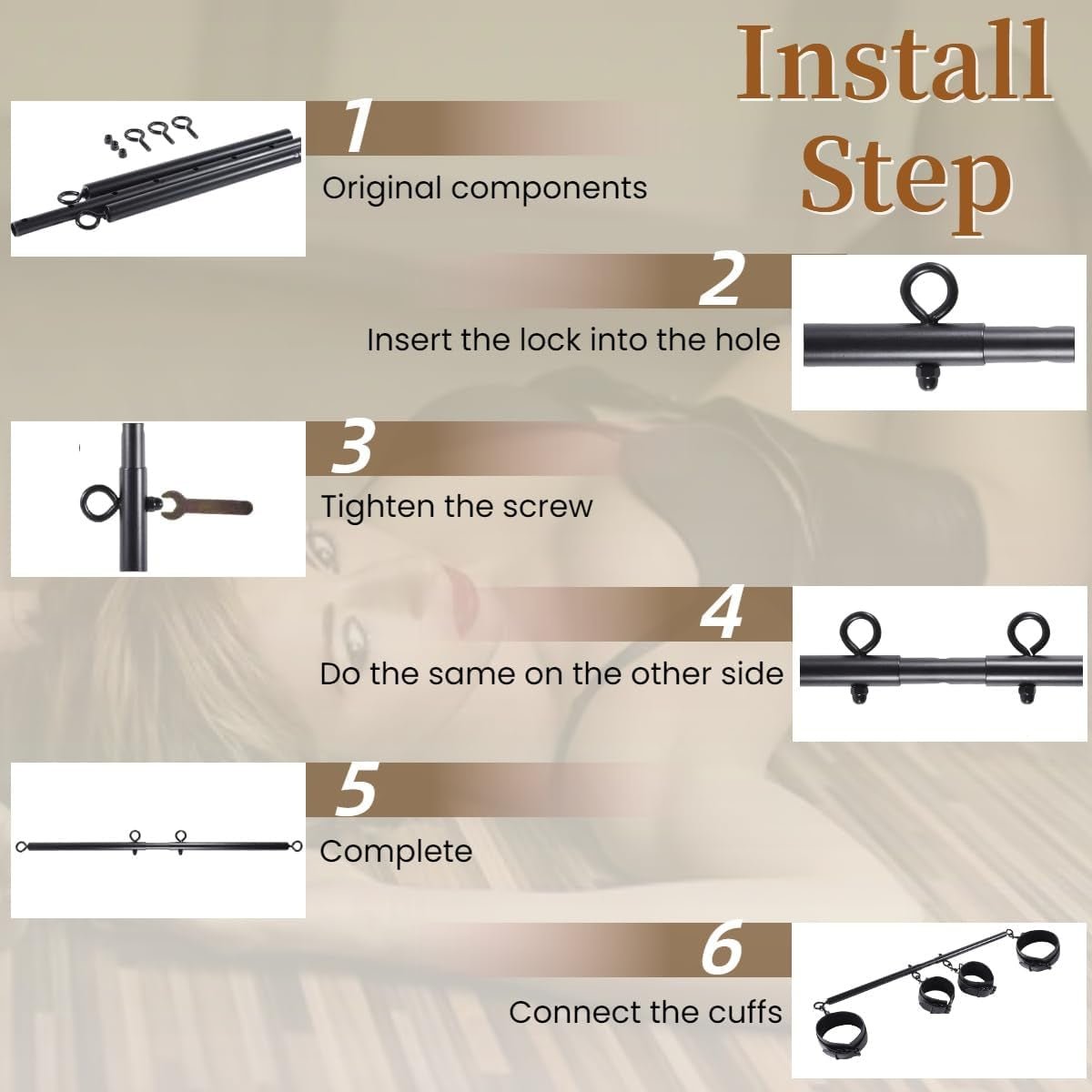 Install Step

1
Original components

2
Insert the lock into the hole

3
Tighten the screw

4
Do the same on the other side

5
Complete

6
Connect the cuffs