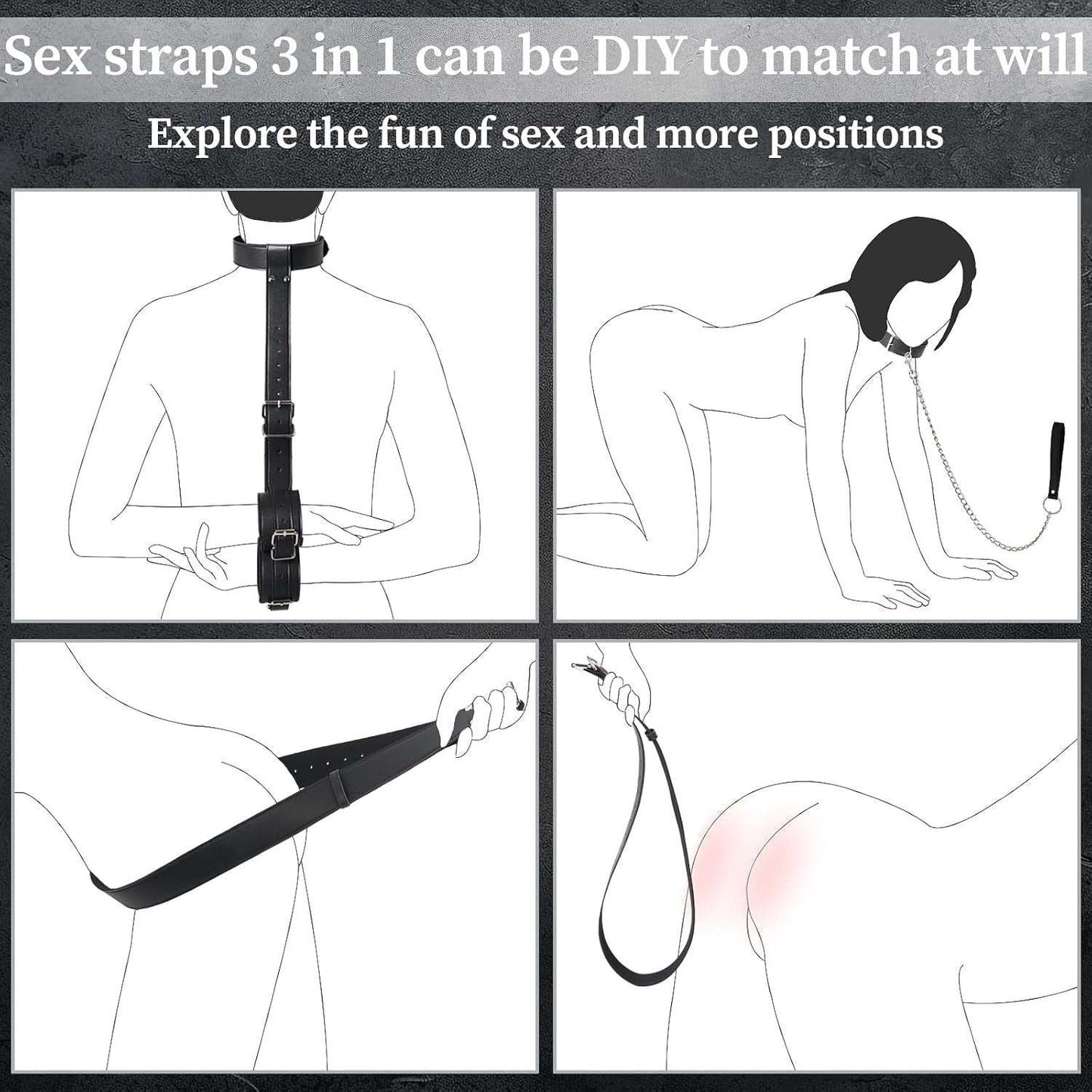 Sex straps 3 in 1 can be DIY to match at will

Explore the fun of sex and more positions