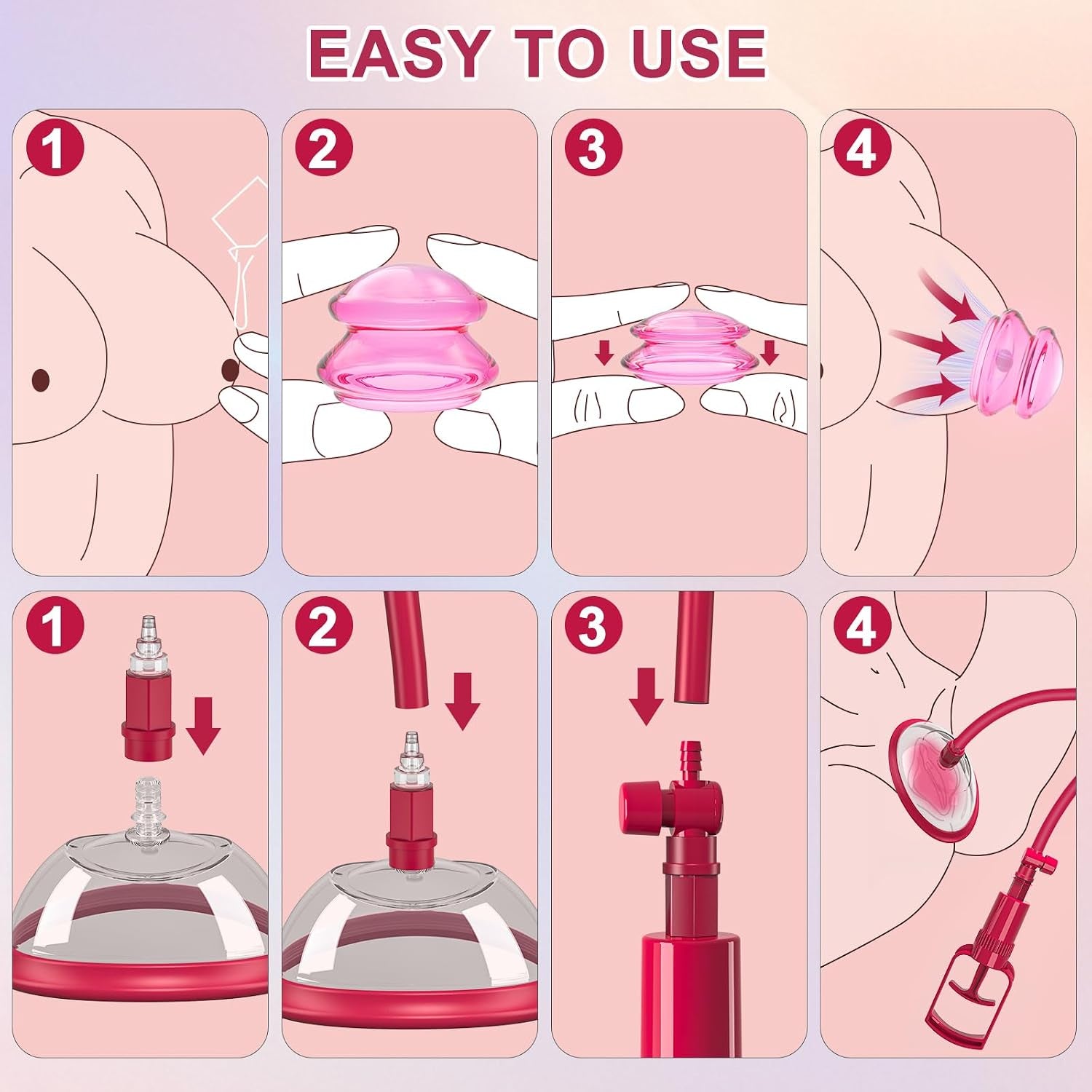 EASY TO USE

1

2

3

4

1

2

3

4